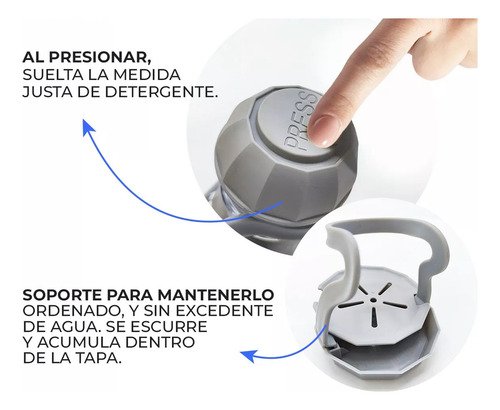 AL PRESIONAR,
SUELTA LA MEDIDA JUSTA DE DETERGENTE.

PRESS

SOPORTE PARA MANTENERLO
ORDENADO, Y SIN EXCEDENTE DE AGUA. SE ESCURRE Y ACUMULA DENTRO DE LA TAPA.